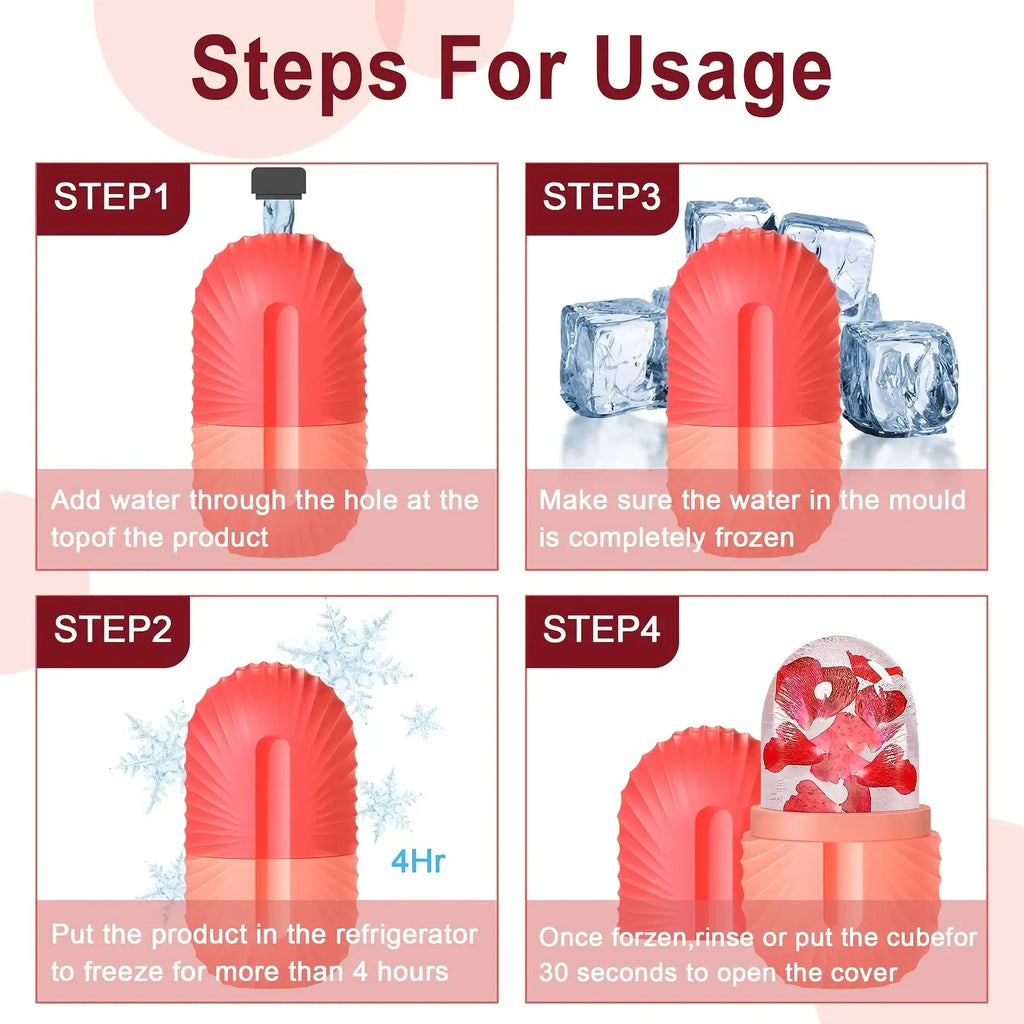 Steps For Usage

STEP1

Add water through the hole at the topof the product

STEP3

Make sure the water in the mould is completely frozen

STEP2

4Hr

Put the product in the refrigerator to freeze for more than 4 hours

STEP4

Once forzen,rinse or put the cubefor 30 seconds to open the cover